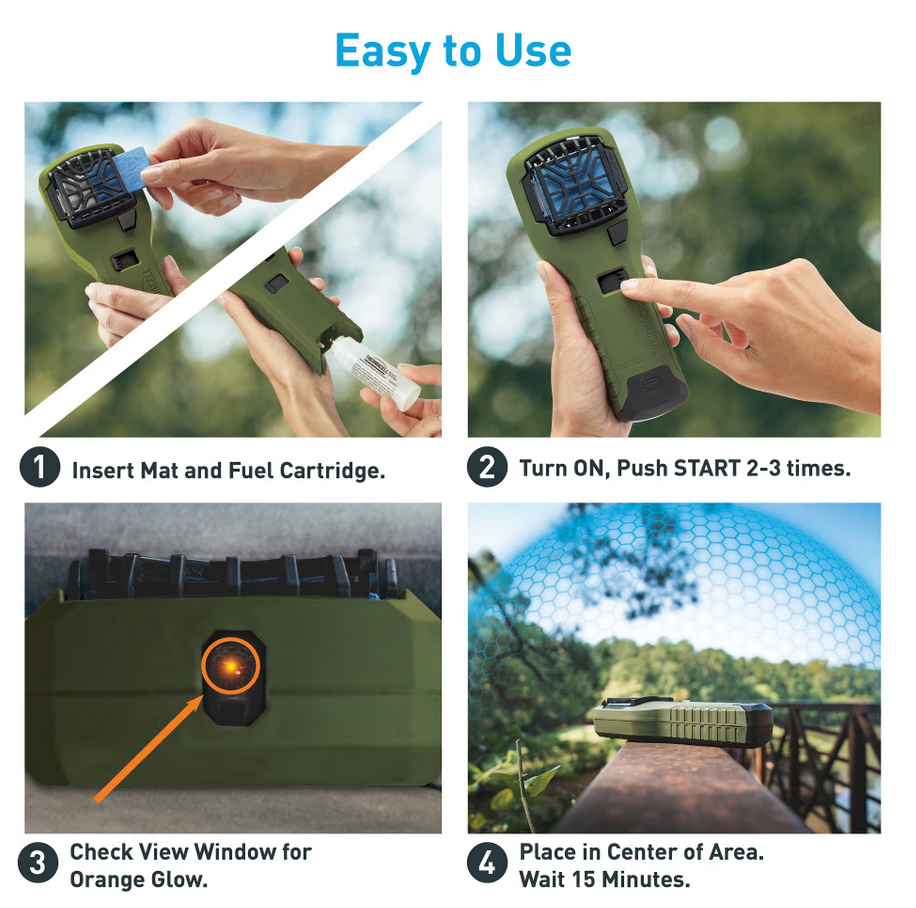 Easy to Use

1 Insert Mat and Fuel Cartridge.

2 Turn ON, Push START 2-3 times.

3 Check View Window for Orange Glow.

4 Place in Center of Area. Wait 15 Minutes.